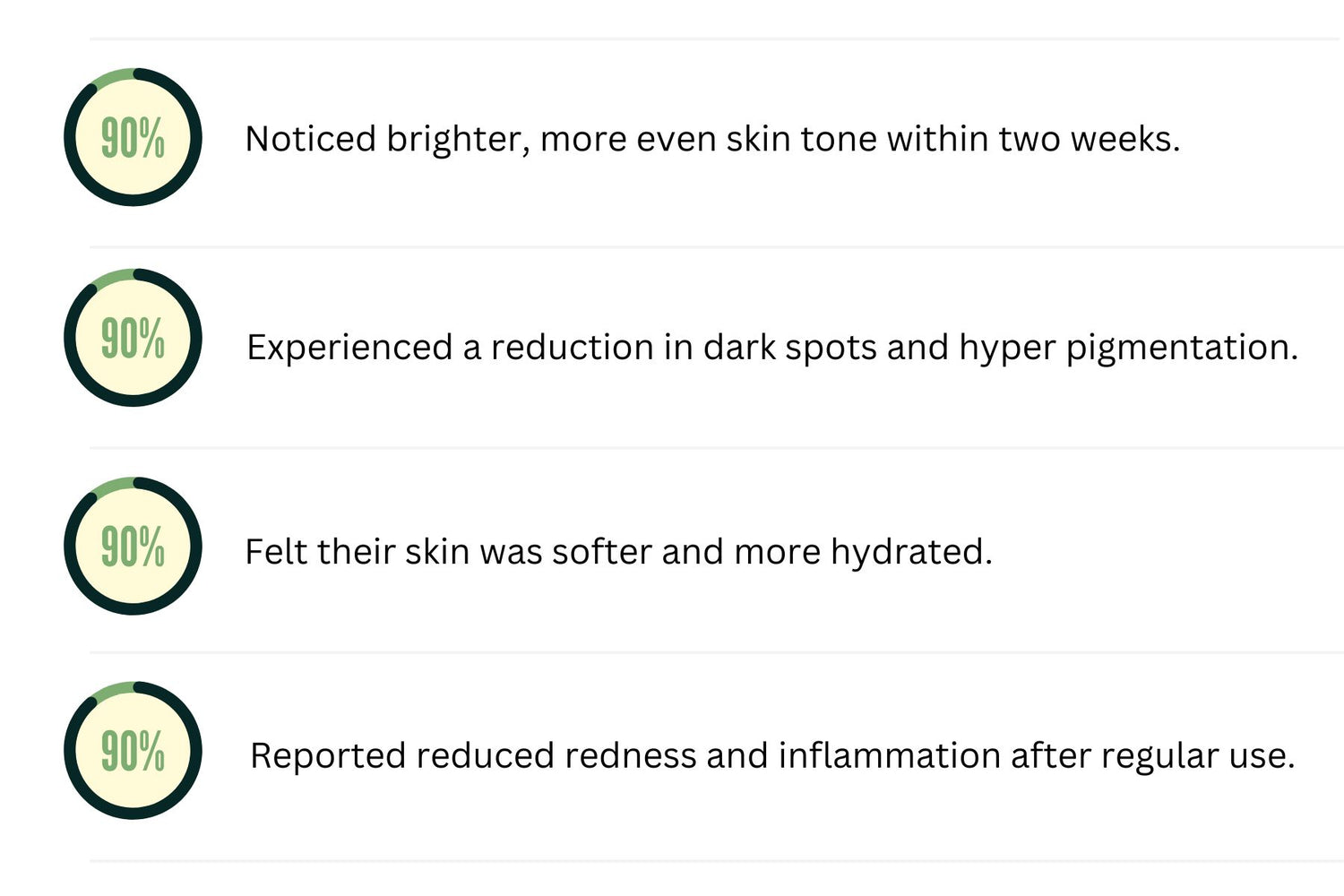 90%

Noticed brighter, more even skin tone within two weeks.

90%

Experienced a reduction in dark spots and hyper pigmentation.

90%

Felt their skin was softer and more hydrated.

90%

Reported reduced redness and inflammation after regular use.